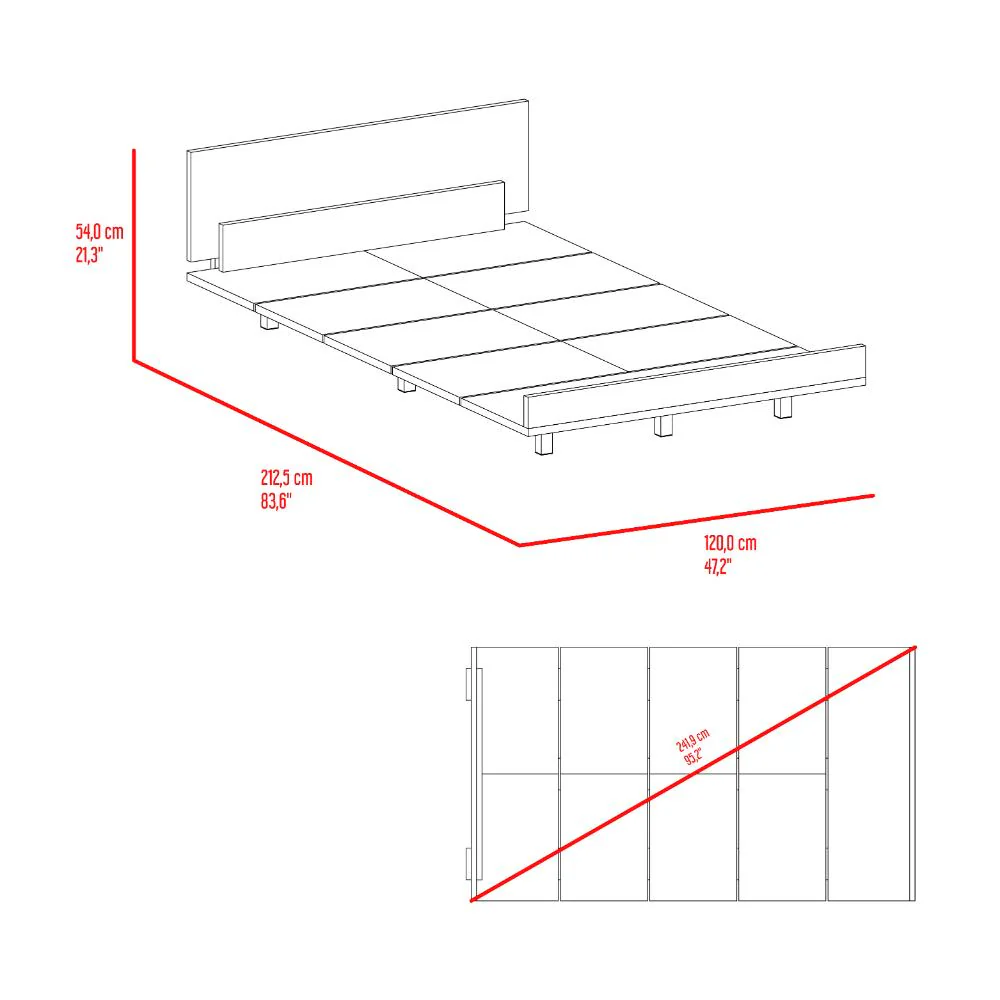 54,0 cm
21,3"

212,5 cm
83,6"

120,0 cm
47,2"

241,9 cm
95,2"